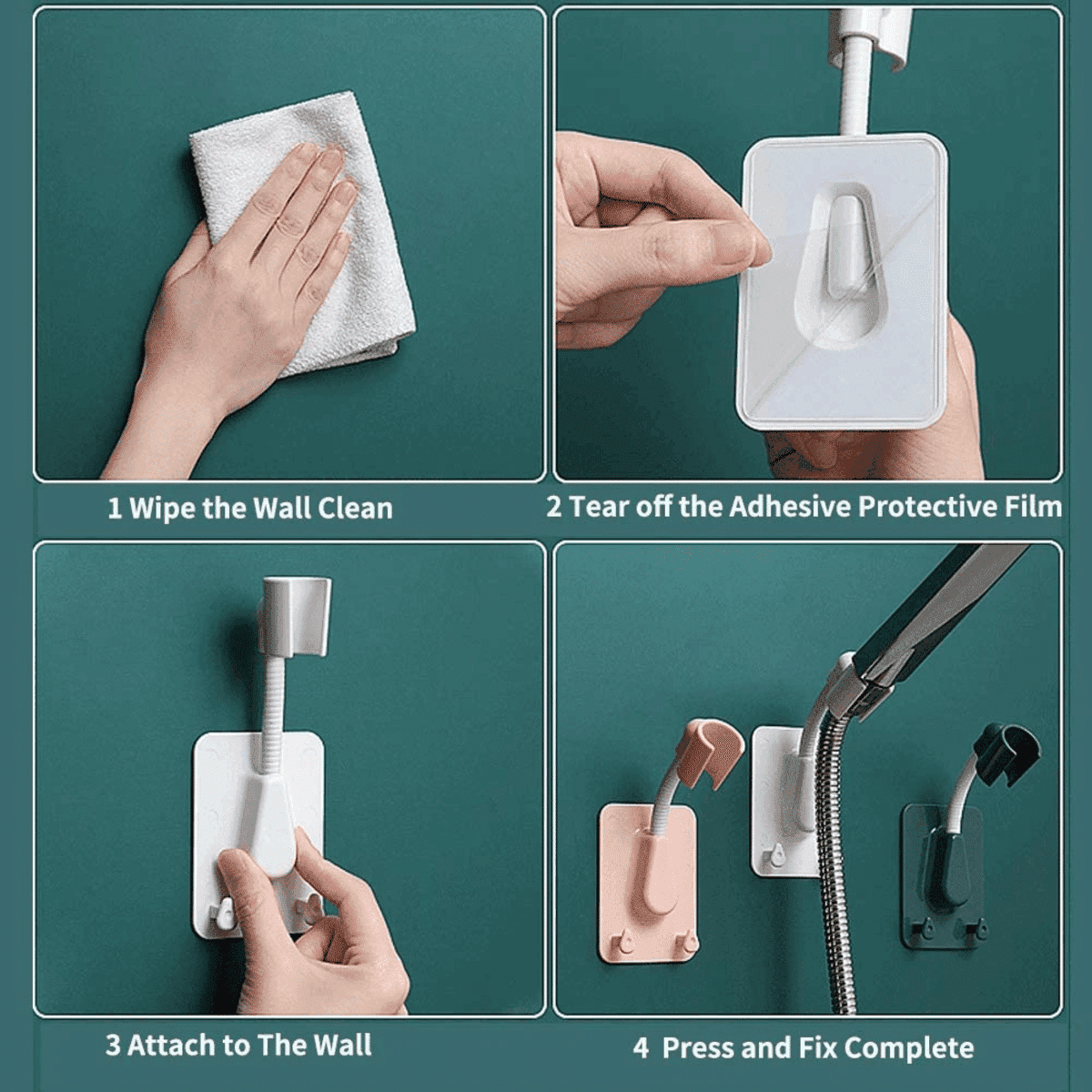 1 Wipe the Wall Clean

2 Tear off the Adhesive Protective Film

3 Attach to The Wall

4 Press and Fix Complete